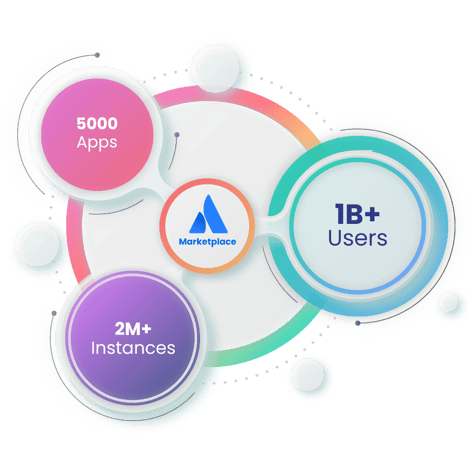 5000
Apps

Marketplace

1B+
Users

2M+
Instances